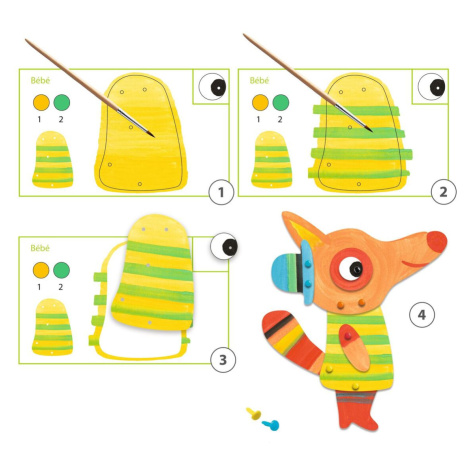 Bébé
1 2
1

Bébé
1 2
2

Bébé
1 2
3

4