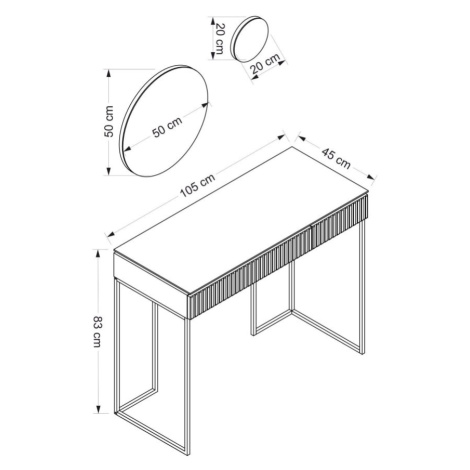 20 cm
20 cm
50 cm
50 cm
105 cm
45 cm
83 cm