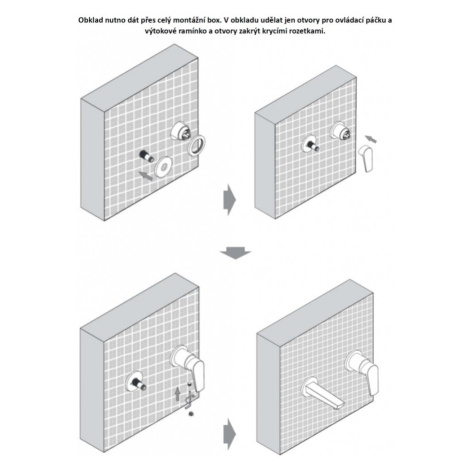 Obklad nutno dát přes celý montážní box. V obkladu udělat jen otvory pro ovládací páčku a výtokové ramínko a otvory zakrýt krycími rozetkami.