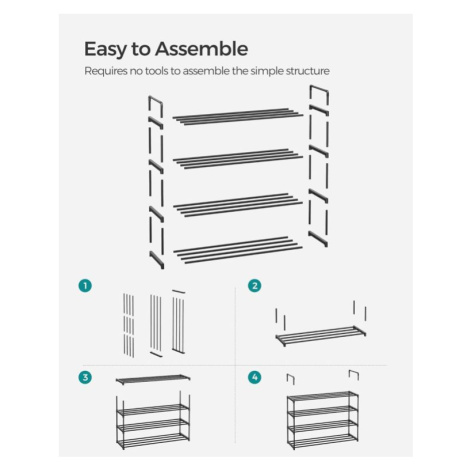 Easy to Assemble

Requires no tools to assemble the simple structure

1

2

3

4