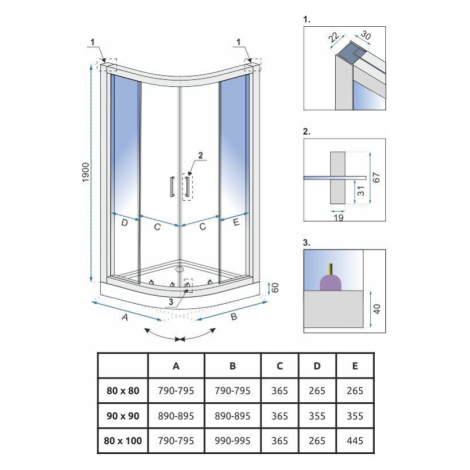 1
1
1900
2
D C C E
3
60
A B

1.
22 30

2.
67
31
19

3.
40

|  | A | B | C | D | E |
|---|---|---|---|---|---|
| 80 x 80 | 790-795 | 790-795 | 365 | 265 | 265 |
| 90 x 90 | 890-895 | 890-895 | 365 | 355 | 355 |
| 80 x 100 | 790-795 | 990-995 | 365 | 265 | 445 |