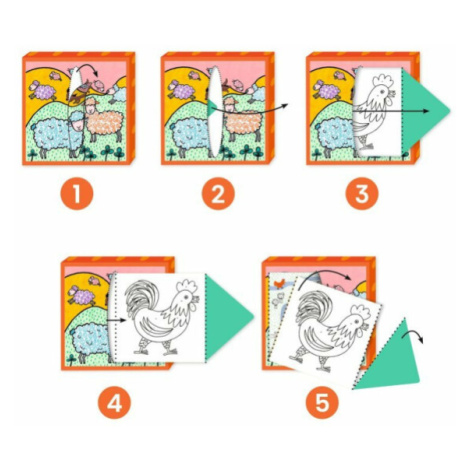 1

2

3

4

5