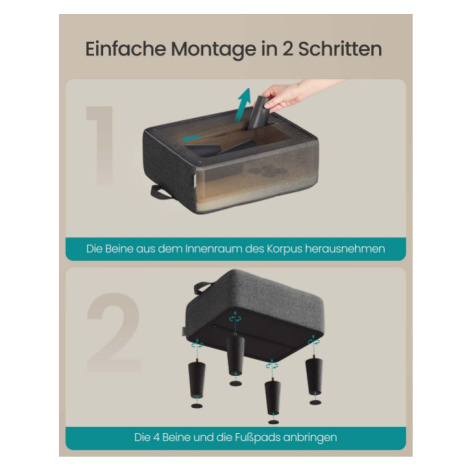 Einfache Montage in 2 Schritten

1

Die Beine aus dem Innenraum des Korpus herausnehmen

2

Die 4 Beine und die Fußpads anbringen