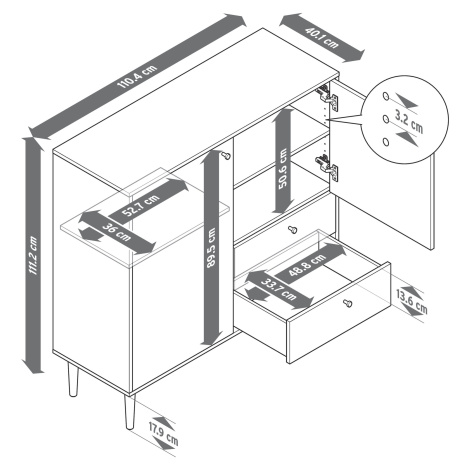 110.4 cm
40.1 cm
3.2 cm
111.2 cm
52.7 cm
36 cm
89.5 cm
50.6 cm
48.8 cm
33.7 cm
13.6 cm
17.9 cm