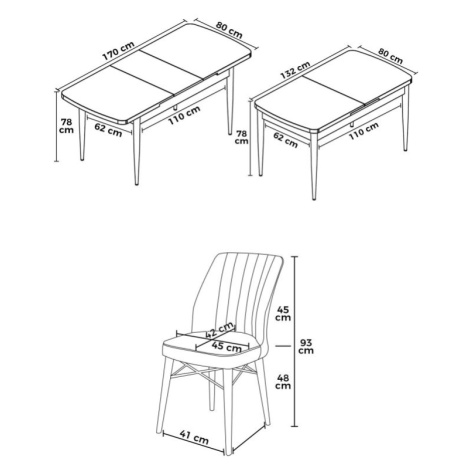 170 cm
80 cm
78 cm
62 cm
110 cm

132 cm
80 cm
78 cm
62 cm
110 cm

42 cm
45 cm
45 cm
93 cm
48 cm
41 cm