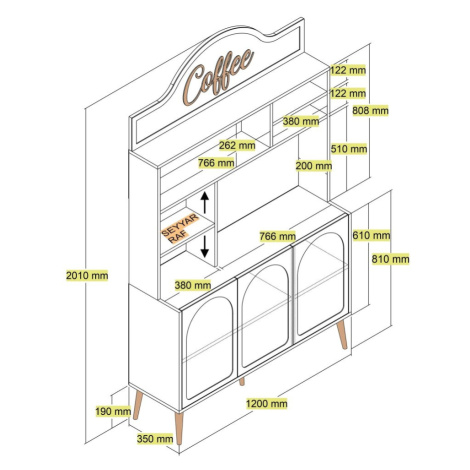 Coffee

122 mm
122 mm
808 mm
380 mm
262 mm
510 mm
766 mm
200 mm
SEYYAR RAF
766 mm
610 mm
810 mm
2010 mm
380 mm
1200 mm
190 mm
350 mm