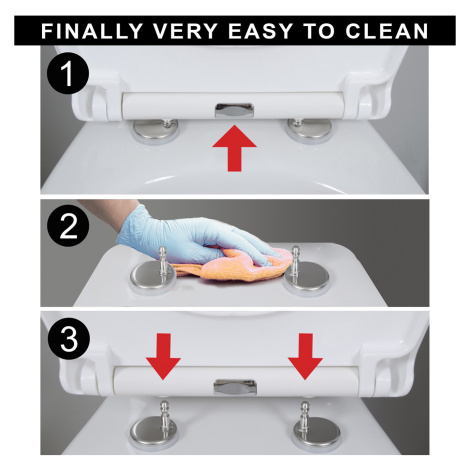 FINALLY VERY EASY TO CLEAN

1

2

3