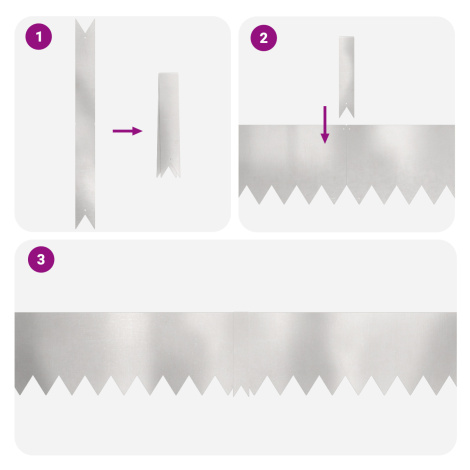 1

2

3