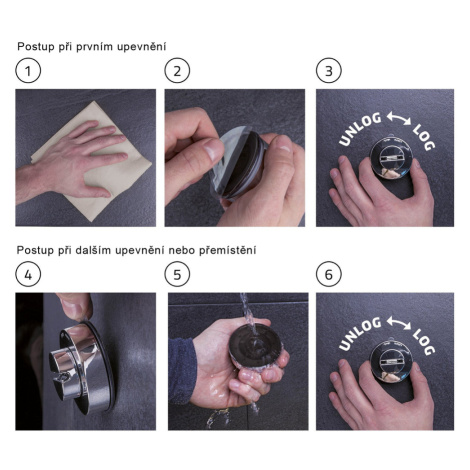 Postup při prvním upevnění

1

2

3

UNLOG LOG

Postup při dalším upevnění nebo přemístění

4

5

6

UNLOG LOG