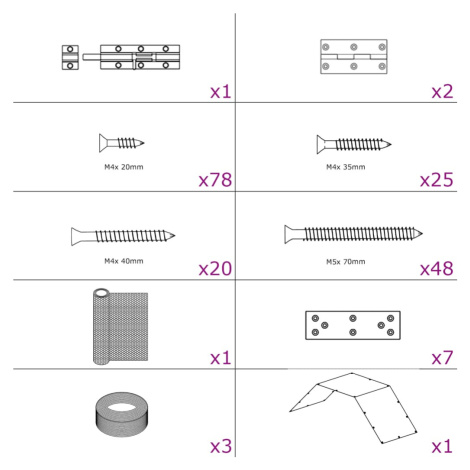 x1

x2

M4x 20mm

x78

M4x 35mm

x25

M4x 40mm

x20

M5x 70mm

x48

x1

x7

x3

x1