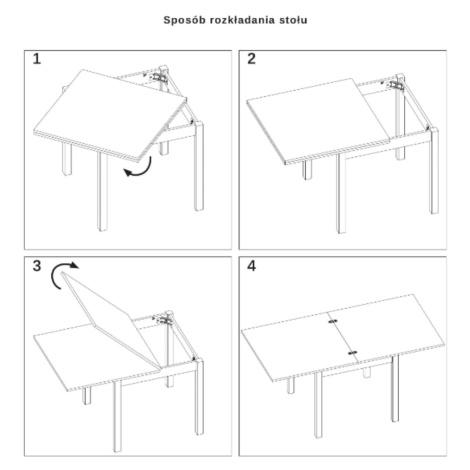 Sposób rozkładania stołu

1

2

3

4