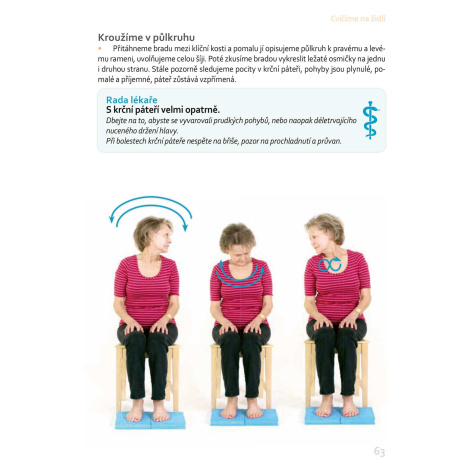 Cvičíme na židli

Kroužíme v půlkruhu

• Přitáhneme bradu mezi klíční kosti a pomalu jí opisujeme půlkruh k pravému a levému rameni, uvolňujeme celou šíji. Poté zkusíme bradou vykreslit ležaté osmičky na jednu i druhou stranu. Stále pozorně sledujeme pocity v krční páteři, pohyby jsou plynulé, pomalé a příjemné, páteř zůstává vzpřímená.

Rada lékaře
S krční páteří velmi opatrně.
Dbejte na to, abyste se vyvarovali prudkých pohybů, nebo naopak déletrvajícího nuceného držení hlavy.
Při bolestech krční páteře nespěte na břiše, pozor na prochladnutí a průvan.

63