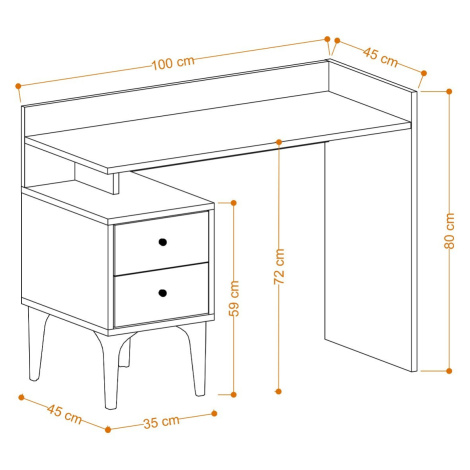 100 cm
45 cm
80 cm
72 cm
59 cm
45 cm
35 cm