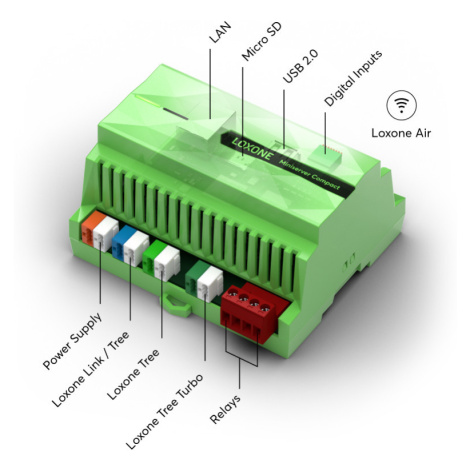 LAN
Micro SD
USB 2.0
Digital Inputs
Loxone Air
LOXONE
Miniserver Compact
Power Supply
Loxone Link / Tree
Loxone Tree
Loxone Tree Turbo
Relays