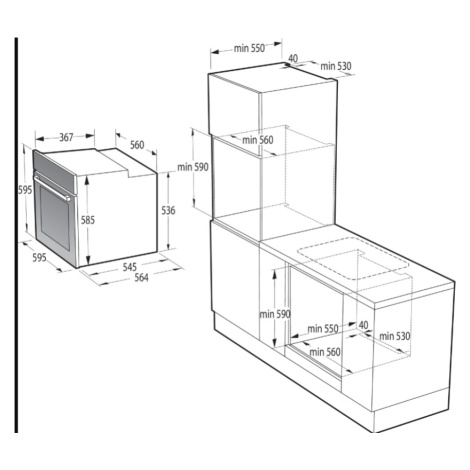 367
560
595
585
536
595
545
564
min 550
40
min 530
min 560
min 590
min 590
min 550
40
min 530
min 560