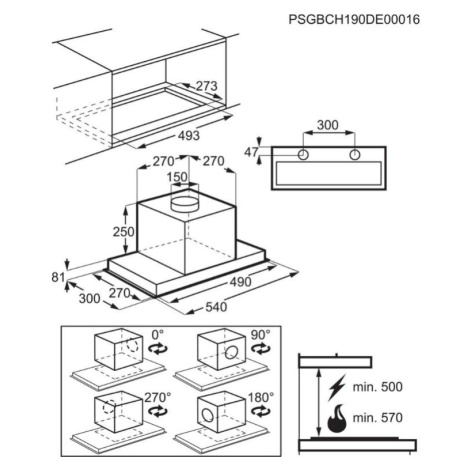 PSGBCH190DE00016

273
493

300
47

270
270
150
250
81
300
270
490
540

0°
90°
270°
180°

min. 500
min. 570