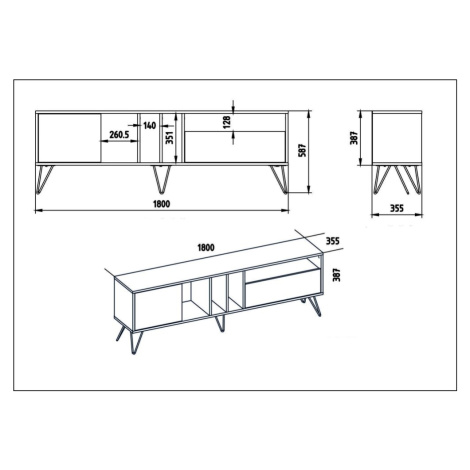 140
260.5
351
128
587
1800
387
355
1800
355
387