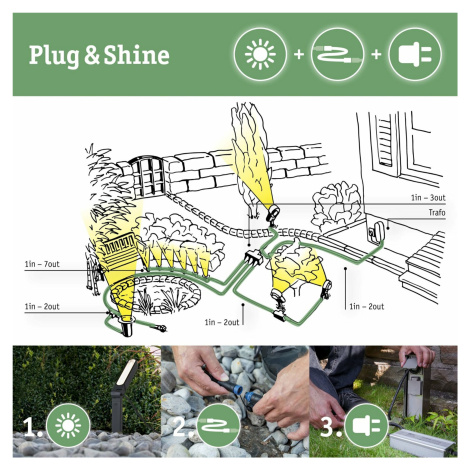 Plug & Shine

+ +

1in – 3out

Trafo

1in – 7out

1in – 2out

1in – 2out

1in – 2out

1.

2.

3.