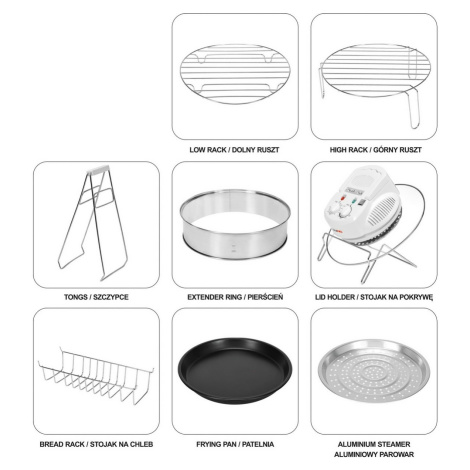 LOW RACK / DOLNY RUSZT

HIGH RACK / GÓRNY RUSZT

TONGS / SZCZYPCE

EXTENDER RING / PIERŚCIEŃ

LID HOLDER / STOJAK NA POKRYWĘ

BREAD RACK / STOJAK NA CHLEB

FRYING PAN / PATELNIA

ALUMINIUM STEAMER
ALUMINIOWY PAROWAR