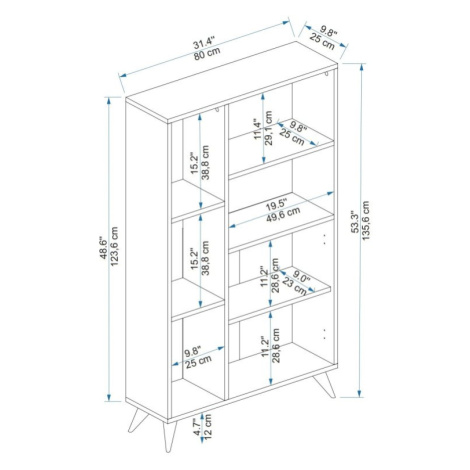 31.4"
80 cm

9.8"
25 cm

48.6"
123,6 cm

15.2"
38,8 cm

11.4"
29,1 cm

9.8"
25 cm

19.5"
49,6 cm

53.3"
135,6 cm

15.2"
38,8 cm

11.2"
28,6 cm

9.0"
23 cm

9.8"
25 cm

11.2"
28,6 cm

4.7"
12 cm