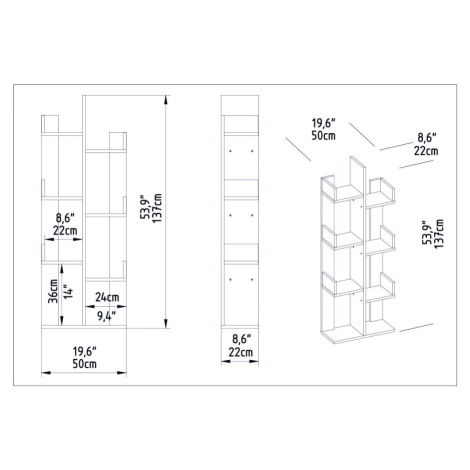 8,6"
22cm

36cm
14"

24cm
9,4"

53,9"
137cm

19,6"
50cm

8,6"
22cm

19,6"
50cm

8,6"
22cm

53,9"
137cm