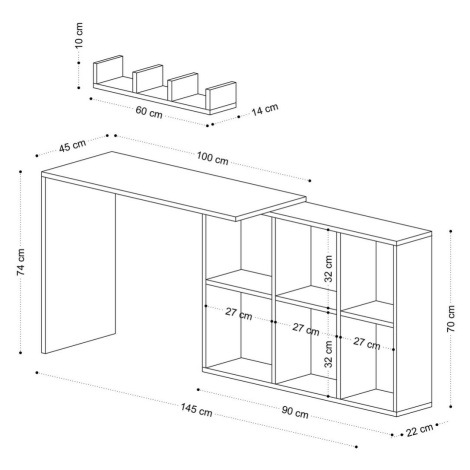 10 cm
60 cm
14 cm
45 cm
100 cm
74 cm
32 cm
27 cm
27 cm
27 cm
32 cm
70 cm
145 cm
90 cm
22 cm