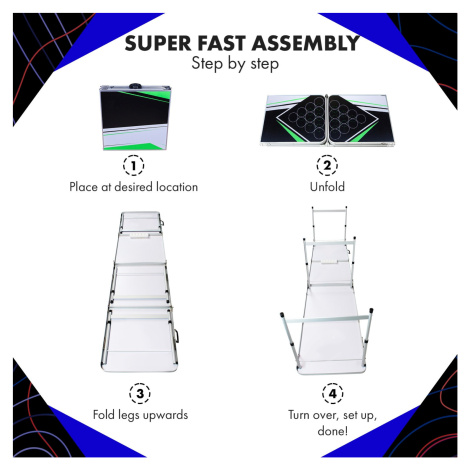 SUPER FAST ASSEMBLY
Step by step

1
Place at desired location

2
Unfold

3
Fold legs upwards

4
Turn over, set up, done!