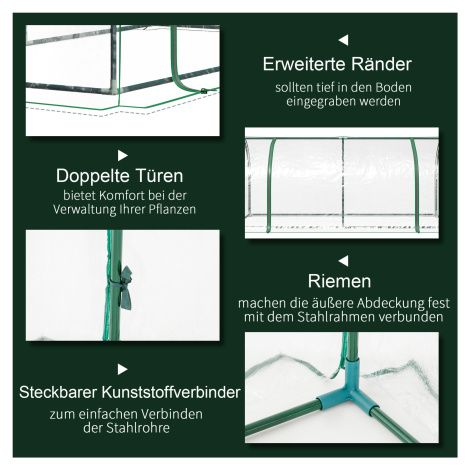 Erweiterte Ränder

sollten tief in den Boden eingegraben werden

Doppelte Türen

bietet Komfort bei der Verwaltung Ihrer Pflanzen

Riemen

machen die äußere Abdeckung fest mit dem Stahlrahmen verbunden

Steckbarer Kunststoffverbinder

zum einfachen Verbinden der Stahlrohre