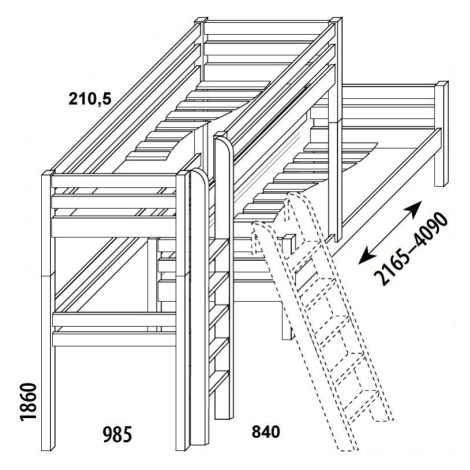 210,5

2165–4090

1860

985

840