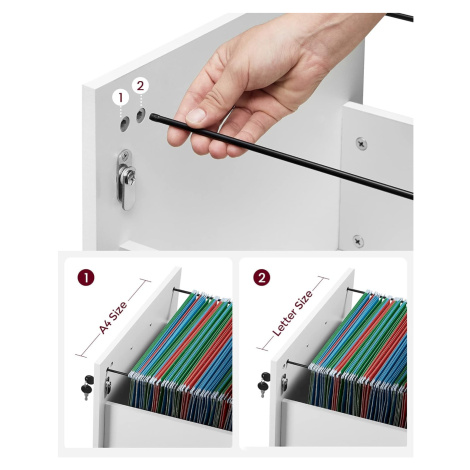 1
2
1
A4 Size
2
Letter Size