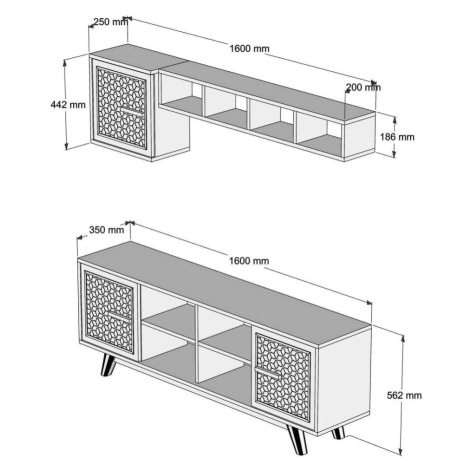 250 mm
1600 mm
200 mm
442 mm
186 mm
350 mm
1600 mm
562 mm