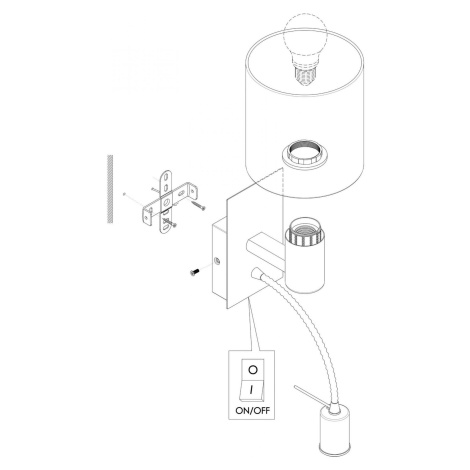 O
I
ON/OFF