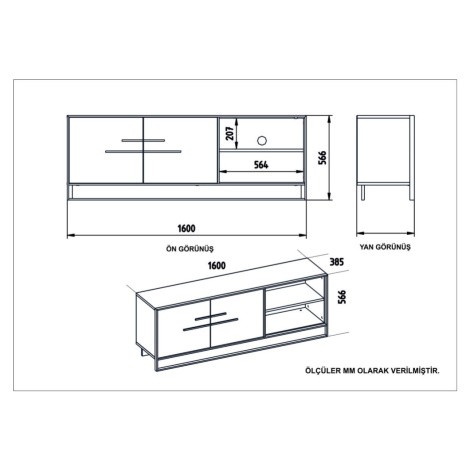 207

564

566

1600

ÖN GÖRÜNÜŞ

YAN GÖRÜNÜŞ

1600

385

566

ÖLÇÜLER MM OLARAK VERİLMİŞTİR.