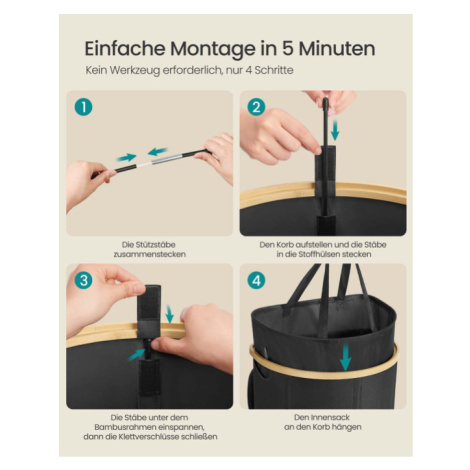 Einfache Montage in 5 Minuten

Kein Werkzeug erforderlich, nur 4 Schritte

1

Die Stützstäbe zusammenstecken

2

Den Korb aufstellen und die Stäbe in die Stoffhülsen stecken

3

Die Stäbe unter dem Bambusrahmen einspannen, dann die Klettverschlüsse schließen

4

Den Innensack an den Korb hängen