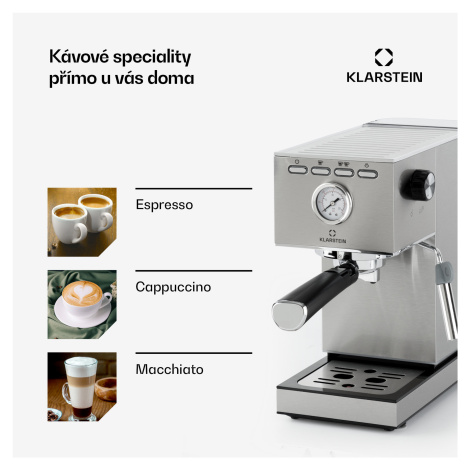 Kávové speciality přímo u vás doma

KLARSTEIN

Espresso

Cappuccino

Macchiato

KLARSTEIN