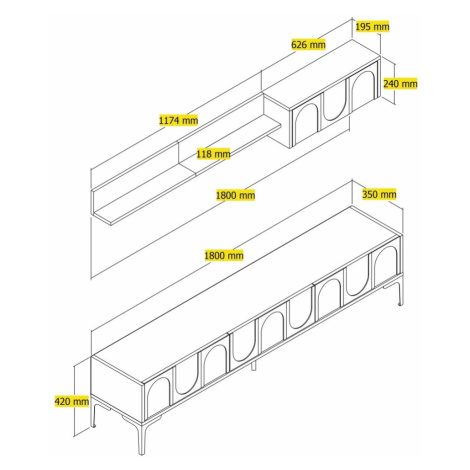 195 mm
626 mm
240 mm
1174 mm
118 mm
1800 mm
350 mm
1800 mm
420 mm