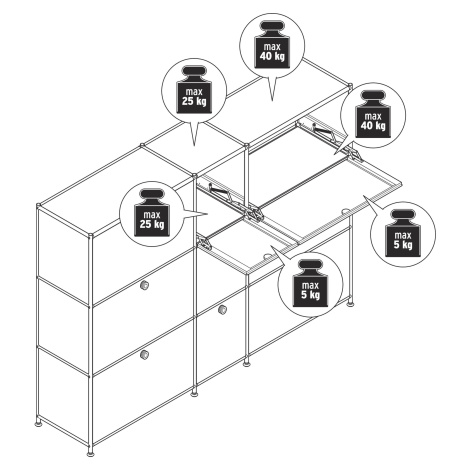 max
40 kg

max
25 kg

max
40 kg

max
25 kg

max
5 kg

max
5 kg