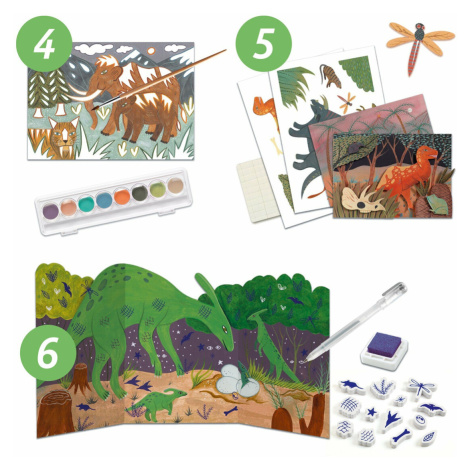 4

5

6