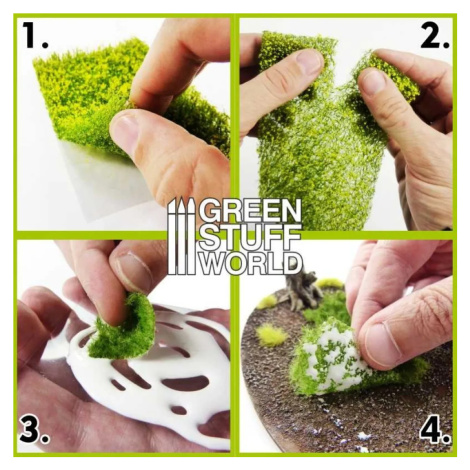 1.

2.

3.

4.

GREEN
STUFF
WORLD