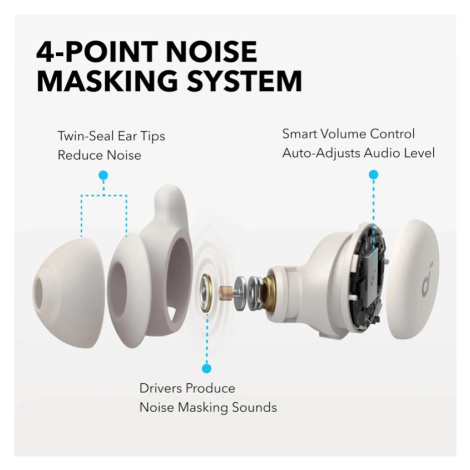 4-POINT NOISE MASKING SYSTEM

Twin-Seal Ear Tips
Reduce Noise

Smart Volume Control
Auto-Adjusts Audio Level

Drivers Produce
Noise Masking Sounds