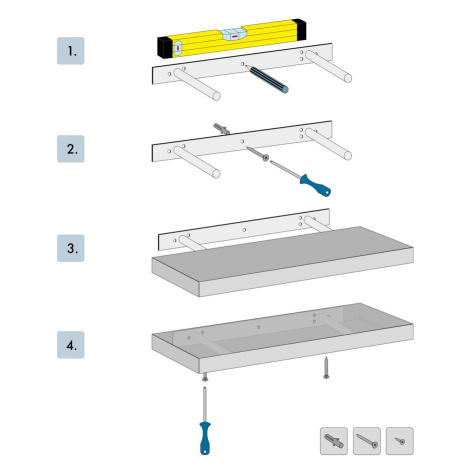 1.

2.

3.

4.