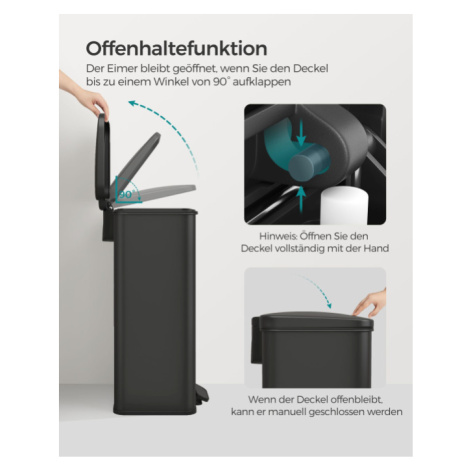 Offenhaltefunktion

Der Eimer bleibt geöffnet, wenn Sie den Deckel bis zu einem Winkel von 90° aufklappen

90°

Hinweis: Öffnen Sie den Deckel vollständig mit der Hand

Wenn der Deckel offenbleibt, kann er manuell geschlossen werden