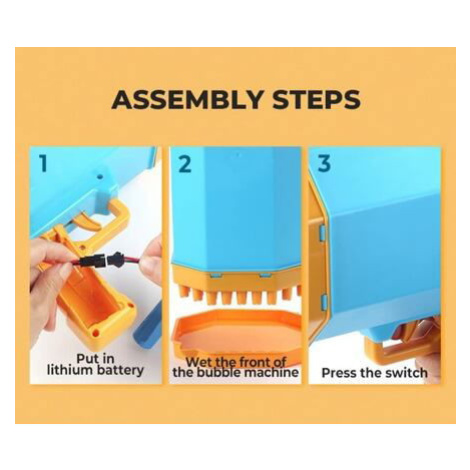 ASSEMBLY STEPS

1

Put in lithium battery

2

Wet the front of the bubble machine

3

Press the switch