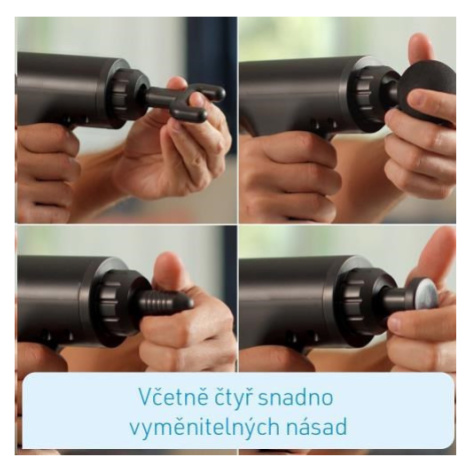 Včetně čtyř snadno vyměnitelných násad