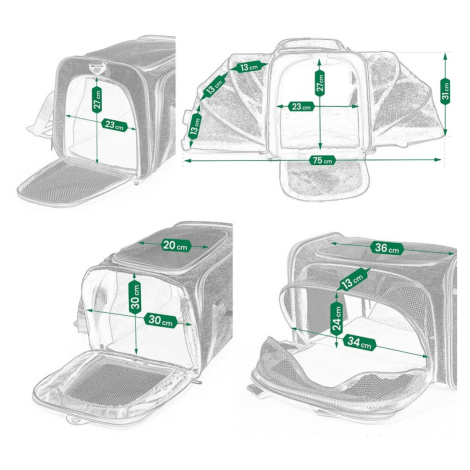 27 cm
23 cm

13 cm
13 cm
13 cm
27 cm
23 cm
31 cm
75 cm

20 cm
30 cm
30 cm

36 cm
13 cm
24 cm
34 cm