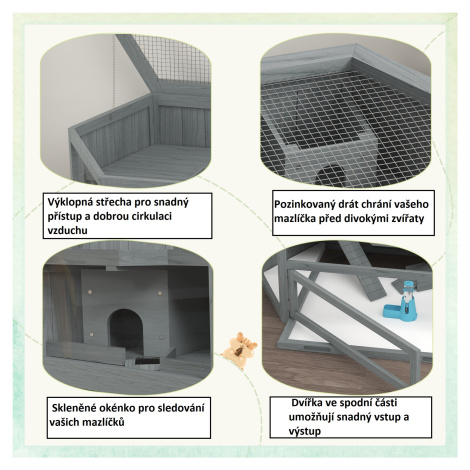 Výklopná střecha pro snadný přístup a dobrou cirkulaci vzduchu

Pozinkovaný drát chrání vašeho mazlíčka před divokými zvířaty

Skleněné okénko pro sledování vašich mazlíčků

Dvířka ve spodní části umožňují snadný vstup a výstup