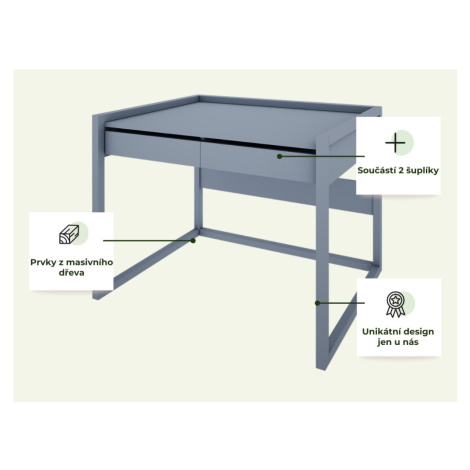 Součástí 2 šuplíky

Prvky z masivního dřeva

Unikátní design jen u nás