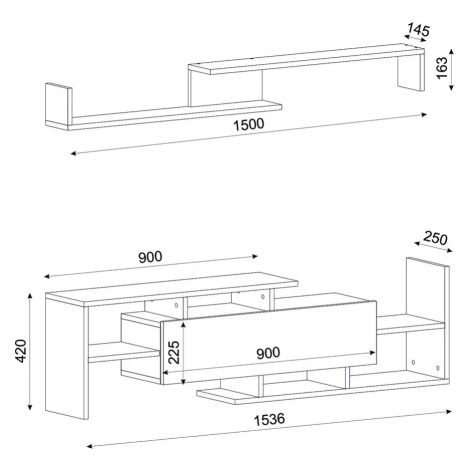 145
163
1500

250
900
420
225
900
1536