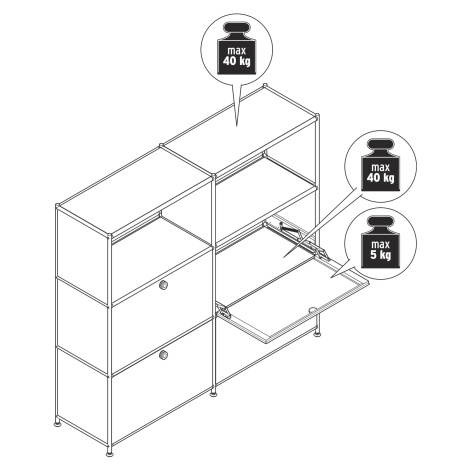 max
40 kg

max
40 kg

max
5 kg