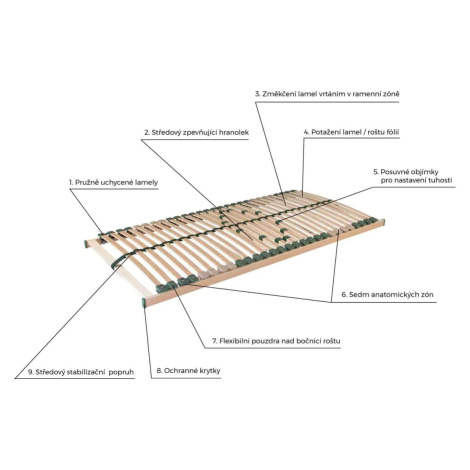 3. Změkčení lamel vrtáním v ramenní zóně

2. Středový zpevňující hranolek

4. Potažení lamel / roštu fólií

5. Posuvné objímky pro nastavení tuhosti

1. Pružně uchycené lamely

6. Sedm anatomických zón

7. Flexibilní pouzdra nad bočnicí roštu

9. Středový stabilizační popruh

8. Ochranné krytky